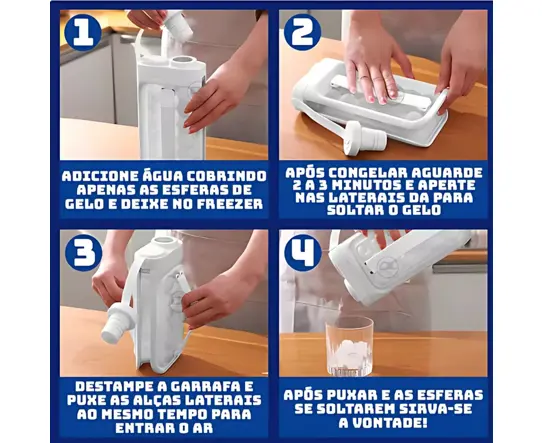 1

ADICIONE ÁGUA COBRINDO APENAS AS ESFERAS DE GELO E DEIXE NO FREEZER

2

APÓS CONGELAR AGUARDE 2 A 3 MINUTOS E APERTE NAS LATERAIS DA PARA SOLTAR O GELO

3

DESTAMPE A GARRAFA E PUXE AS ALÇAS LATERAIS AO MESMO TEMPO PARA ENTRAR O AR

4

APÓS PUXAR E AS ESFERAS SE SOLTAREM SIRVA-SE A VONTADE!