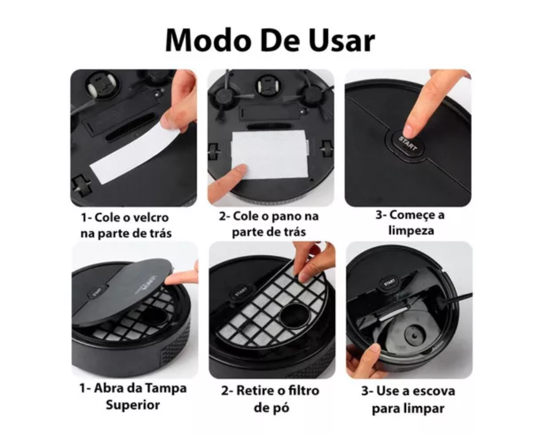 Modo De Usar

START

1- Cole o velcro na parte de trás

2- Cole o pano na parte de trás

3- Começe a limpeza

START

START

START

1- Abra da Tampa Superior

2- Retire o filtro de pó

3- Use a escova para limpar