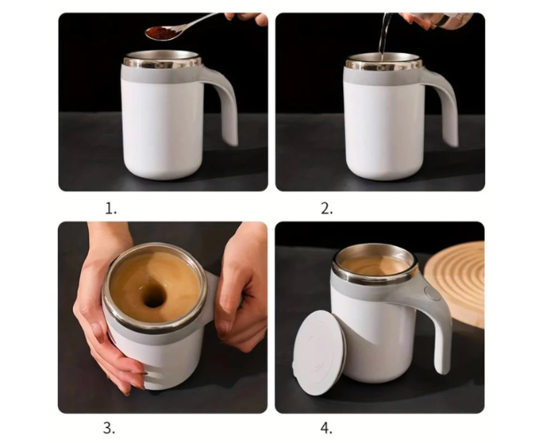 1.

2.

3.

4.